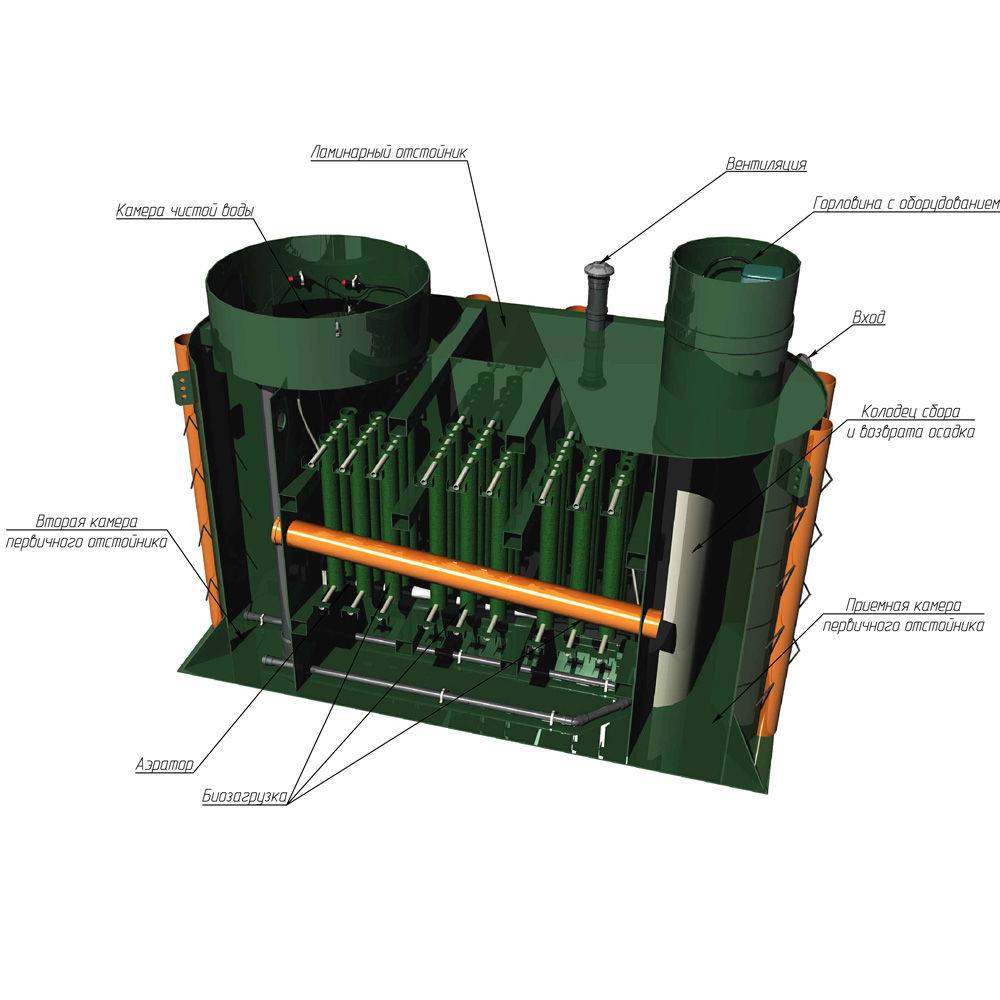 Ламинарный отстойник

Вентиляция

Камера чистой воды

Горловина с оборудованием

Вход

Колодец сбора и возврата осадка

Вторая камера первичного отстойника

Приемная камера первичного отстойника

Аэратор

Биозагрузка